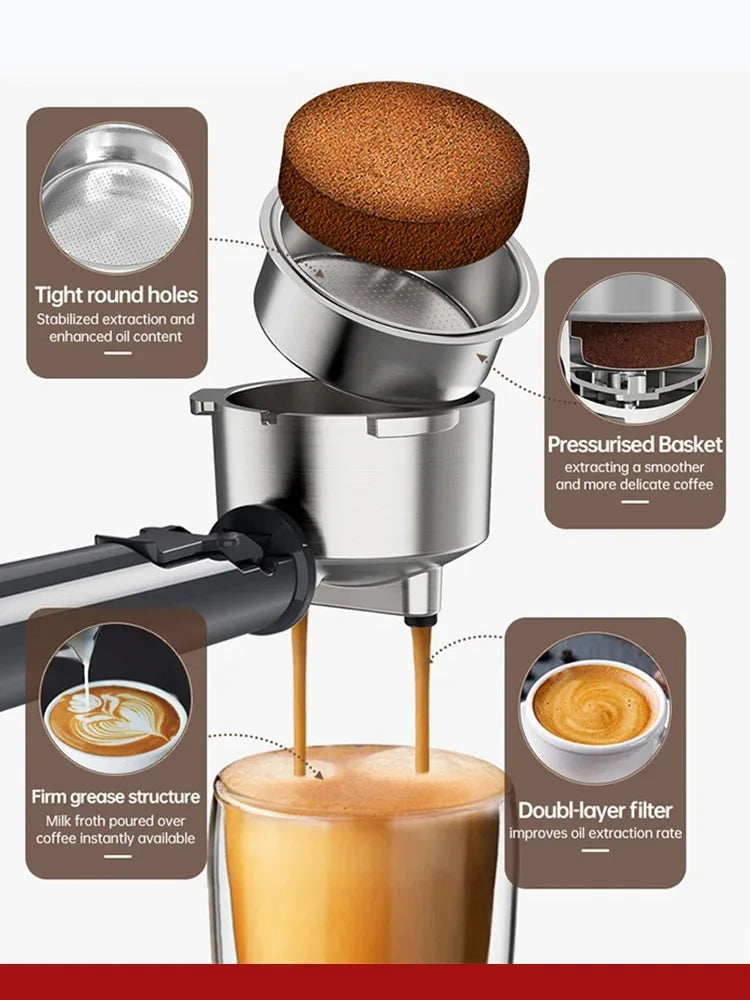 Tight round holes
Stabilized extraction and enhanced oil content

Pressurised Basket
extracting a smoother and more delicate coffee

Firm grease structure
Milk froth poured over coffee instantly available

Doubl-layer filter
improves oil extraction rate