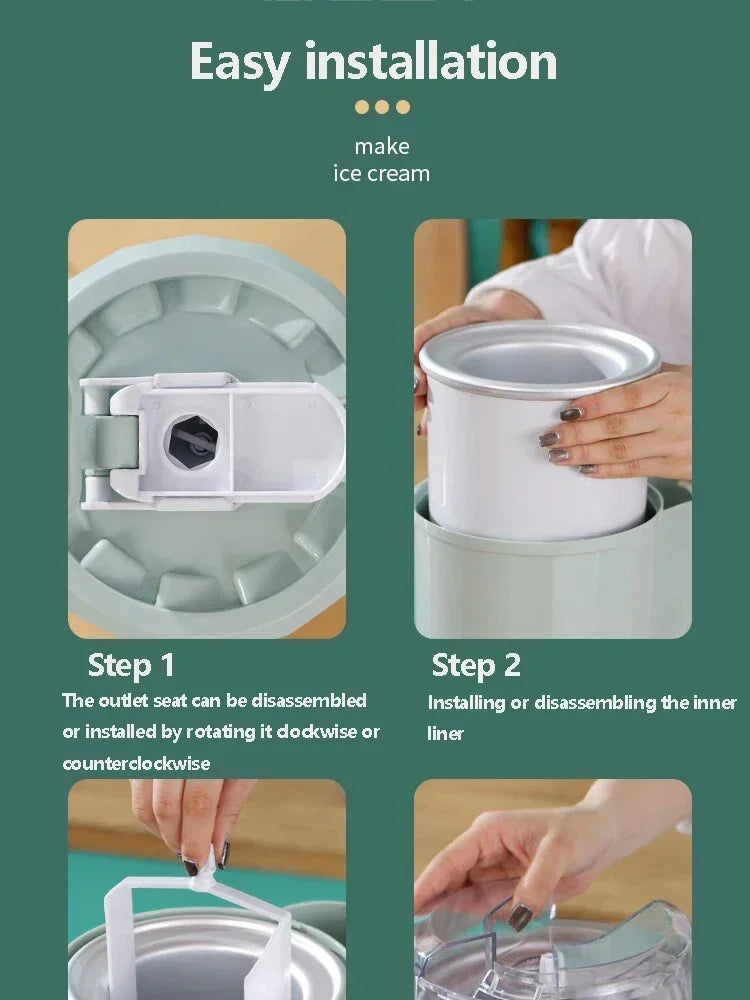 Easy installation

make
ice cream

Step 1
The outlet seat can be disassembled or installed by rotating it clockwise or counterclockwise

Step 2
Installing or disassembling the inner liner