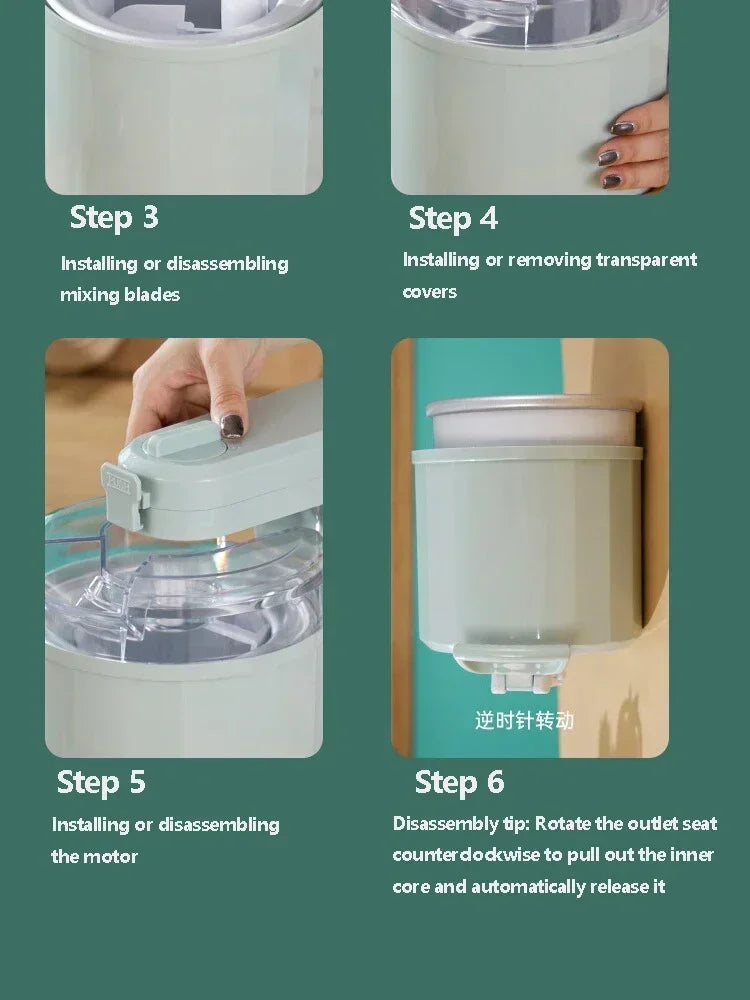 Step 3

Installing or disassembling mixing blades

Step 4

Installing or removing transparent covers

Step 5

Installing or disassembling the motor

逆时针转动

Step 6

Disassembly tip: Rotate the outlet seat counterclockwise to pull out the inner core and automatically release it