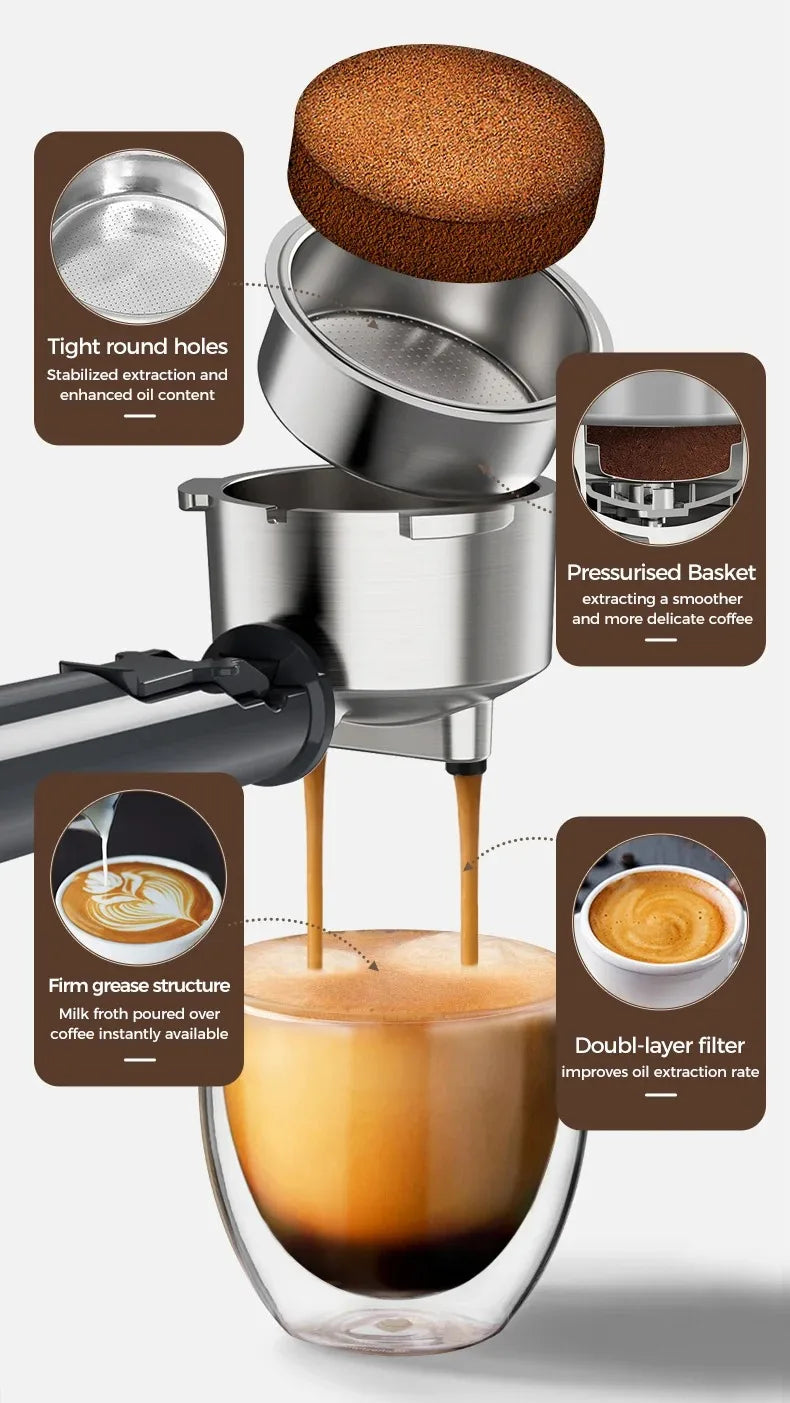 Tight round holes
Stabilized extraction and enhanced oil content

Pressurised Basket
extracting a smoother and more delicate coffee

Firm grease structure
Milk froth poured over coffee instantly available

Doubl-layer filter
improves oil extraction rate